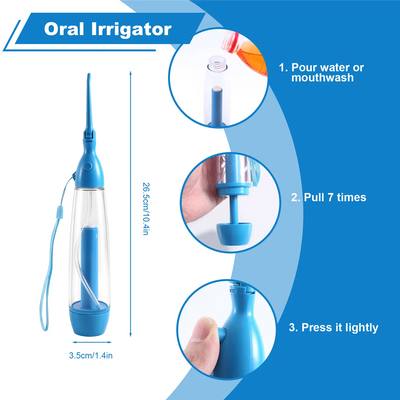 Oral Irrigator

26.5cm/10.4in

3.5cm/1.4in

1. Pour water or mouthwash

2. Pull 7 times

3. Press it lightly