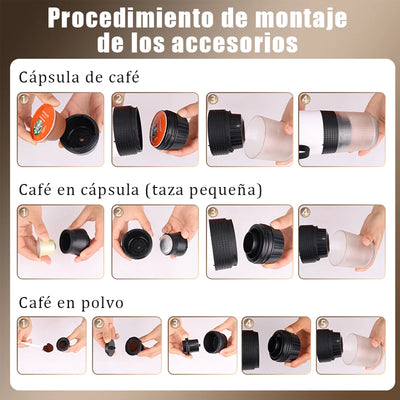 Procedimiento de montaje de los accesorios

Cápsula de café

1 2 3 4

Café en cápsula (taza pequeña)

1 2 3 4

Café en polvo

1 2 3 4 5