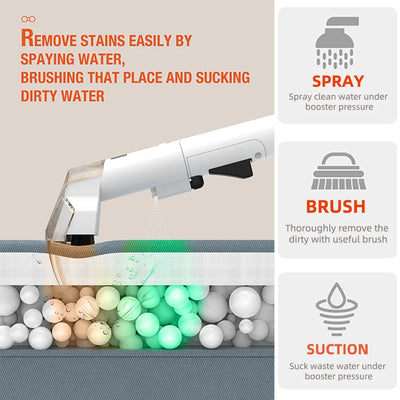 REMOVE STAINS EASILY BY SPAYING WATER, BRUSHING THAT PLACE AND SUCKING DIRTY WATER

SPRAY
Spray clean water under booster pressure

BRUSH
Thoroughly remove the dirty with useful brush

SUCTION
Suck waste water under booster pressure