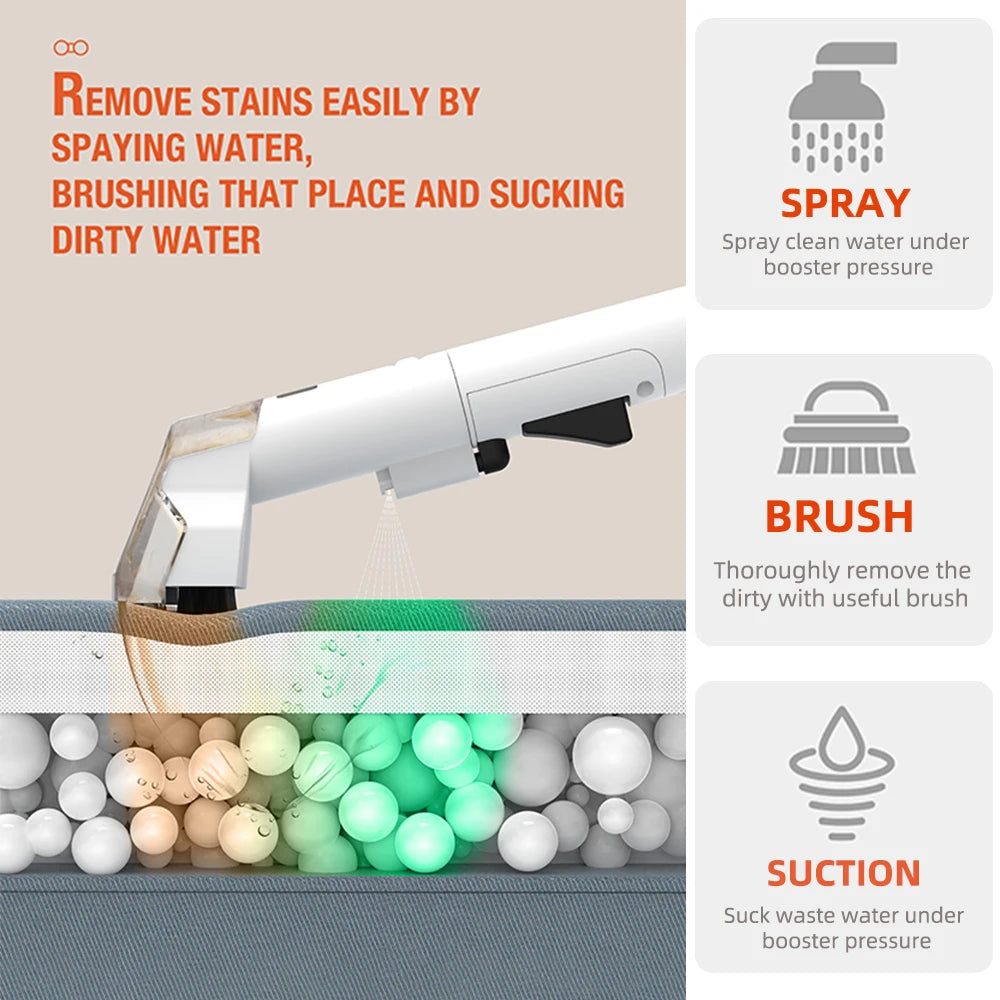 REMOVE STAINS EASILY BY SPAYING WATER, BRUSHING THAT PLACE AND SUCKING DIRTY WATER

SPRAY
Spray clean water under booster pressure

BRUSH
Thoroughly remove the dirty with useful brush

SUCTION
Suck waste water under booster pressure