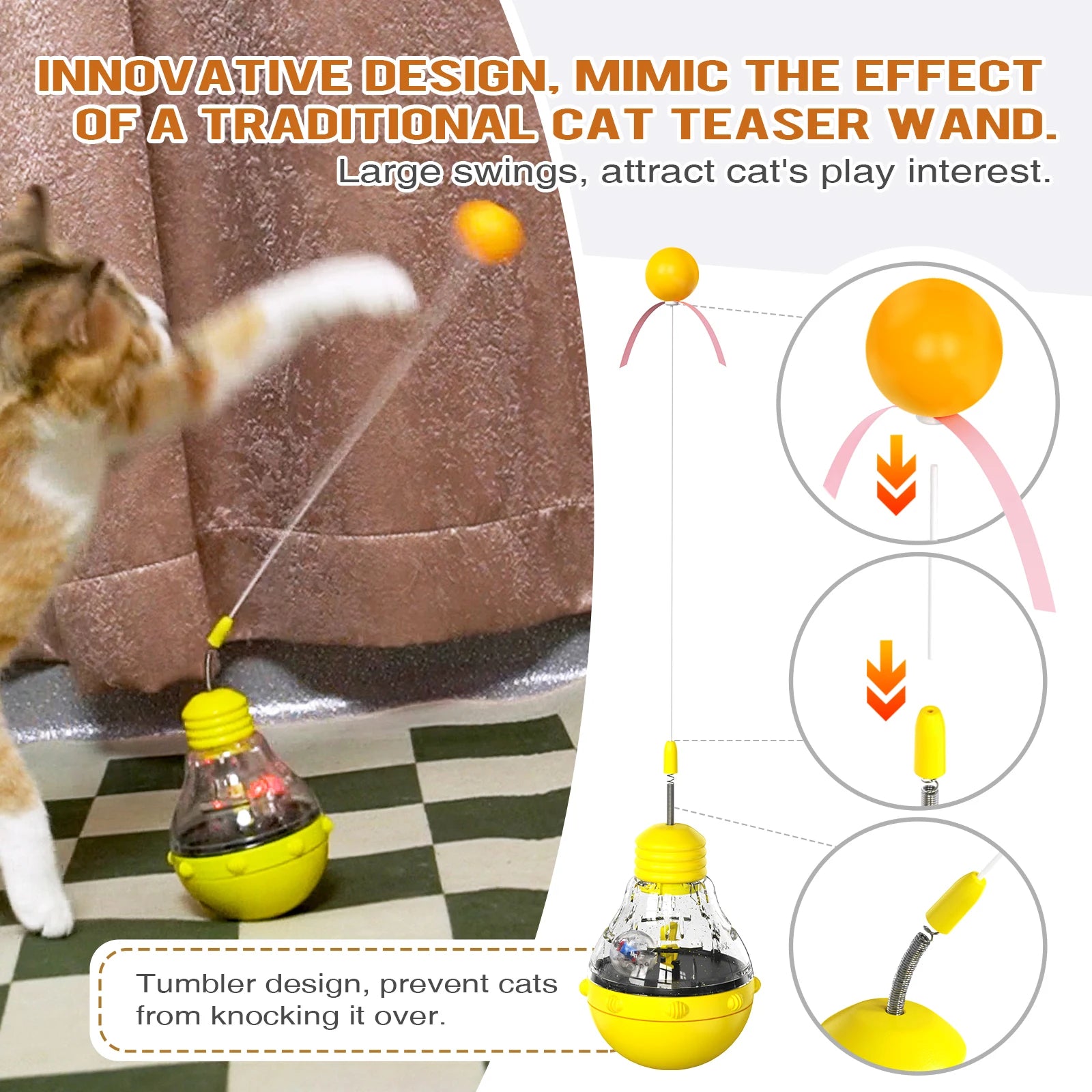 INNOVATIVE DESIGN, MIMIC THE EFFECT OF A TRADITIONAL CAT TEASER WAND.

Large swings, attract cat's play interest.

Tumbler design, prevent cats from knocking it over.