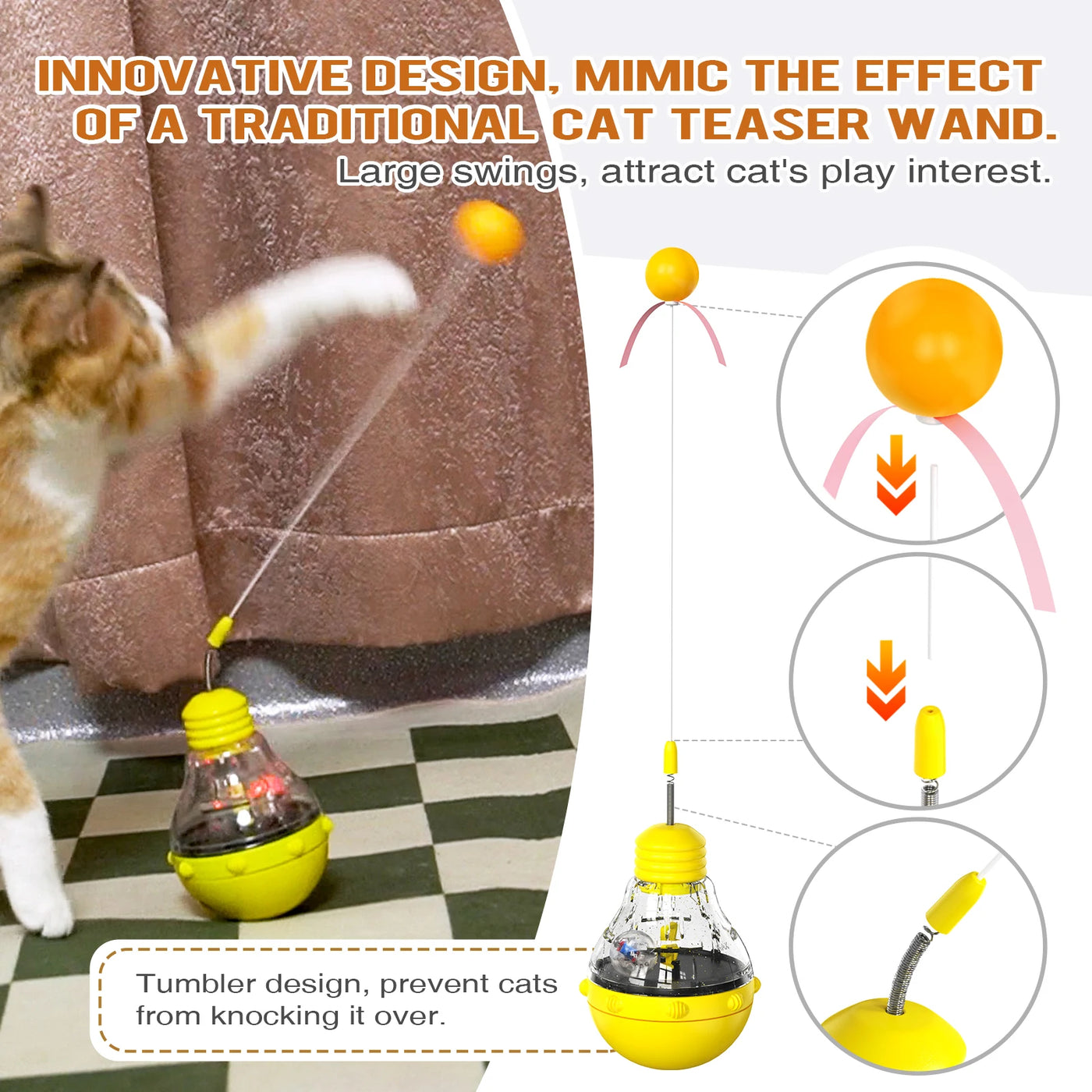 INNOVATIVE DESIGN, MIMIC THE EFFECT OF A TRADITIONAL CAT TEASER WAND.
Large swings, attract cat's play interest.

Tumbler design, prevent cats from knocking it over.