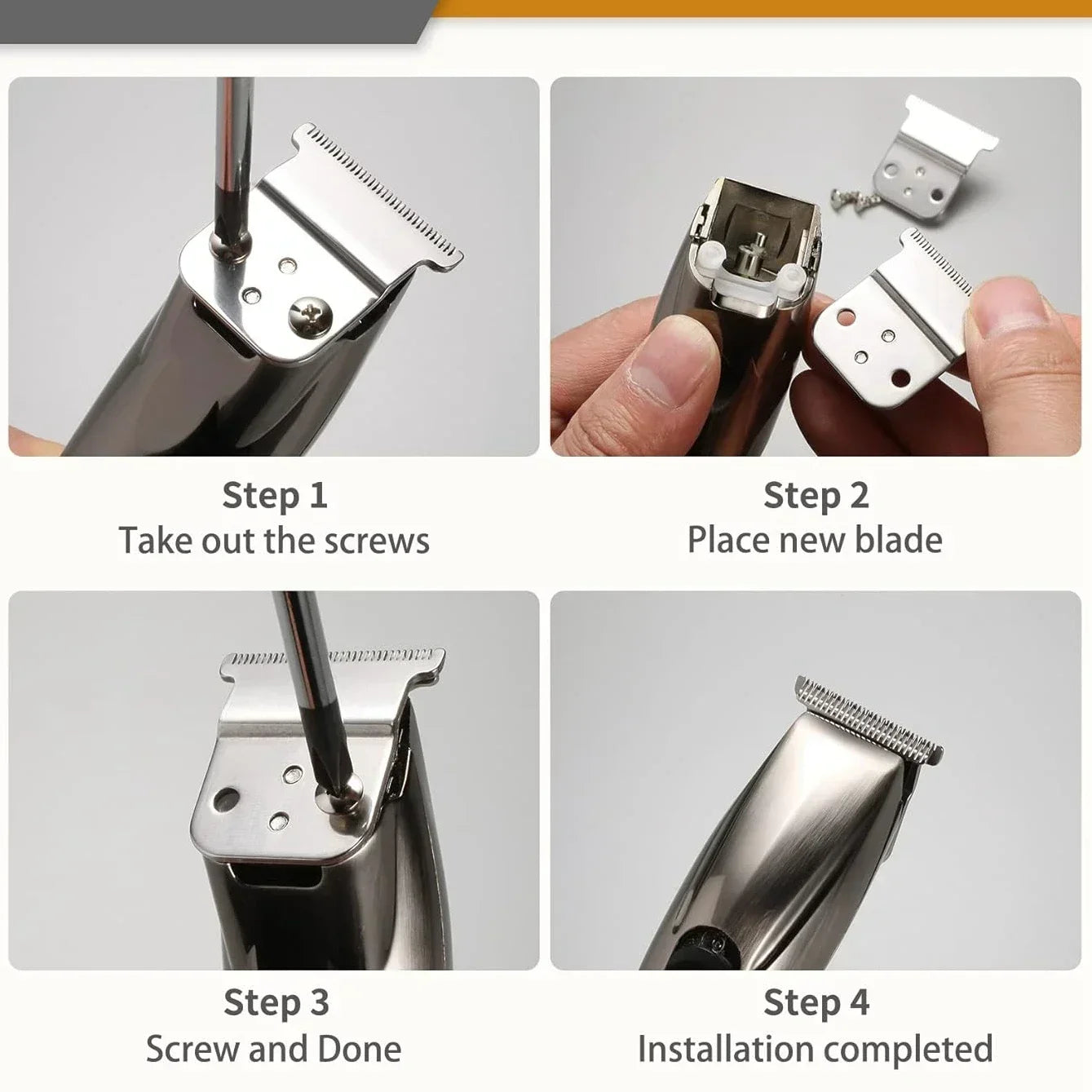 Step 1
Take out the screws

Step 2
Place new blade

Step 3
Screw and Done

Step 4
Installation completed